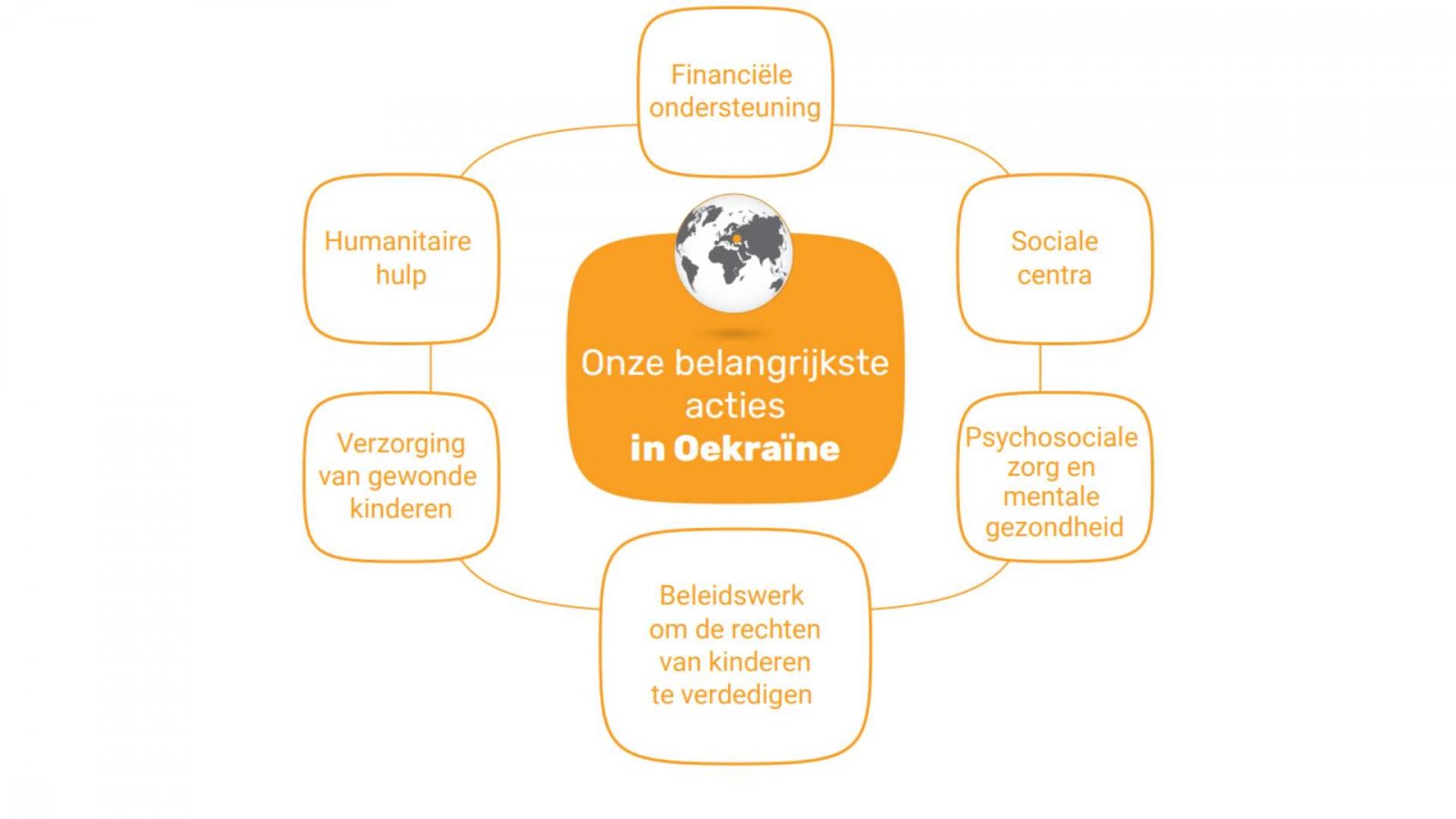 Onze belangrijkste acties in Oekraïne

Financiële ondersteuning

Sociale centra

Psychosociale zorg en mentale gezondheid

Beleidswerk om de rechten van kinderen te verdedigen

Verzorging van gewonde kinderen

Humanitaire hulp