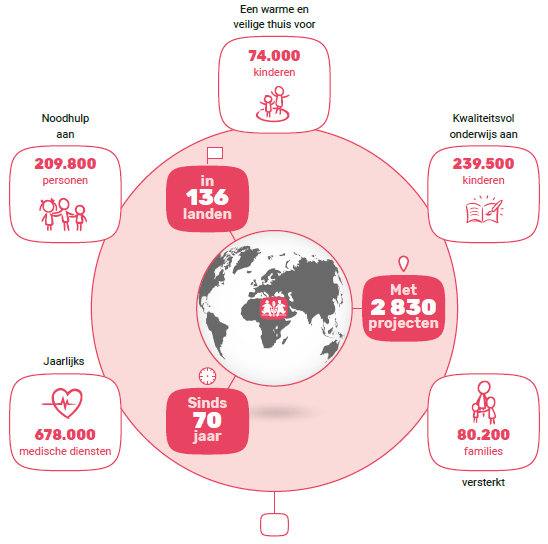 Een warme en veilige thuis voor

74.000
kinderen

Noodhulp aan

209.800
personen

Kwaliteitsvol onderwijs aan

239.500
kinderen

in
136
landen

Met
2 830
projecten

Sinds
70
jaar

Jaarlijks

678.000
medische diensten

80.200
families

versterkt