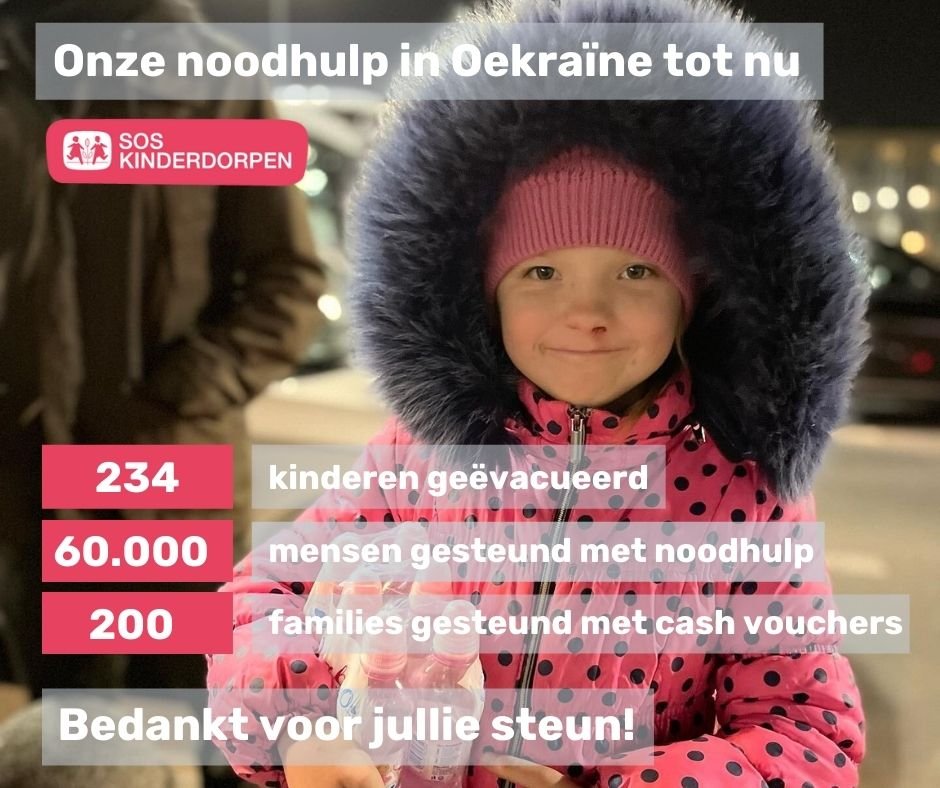 Onze noodhulp in Oekraïne tot nu

SOS KINDERDORPEN

234 kinderen geëvacueerd

60.000 mensen gesteund met noodhulp

200 families gesteund met cash vouchers

Bedankt voor jullie steun!