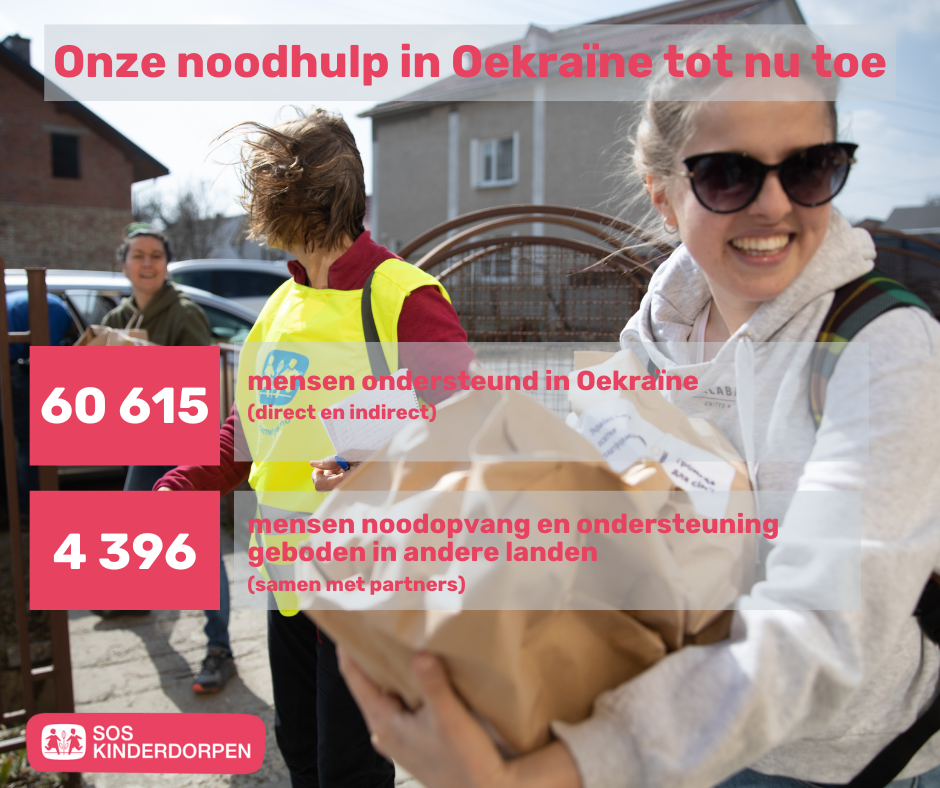 Onze noodhulp in Oekraïne tot nu toe

60 615

mensen ondersteund in Oekraïne
(direct en indirect)

4 396

mensen noodopvang en ondersteuning geboden in andere landen
(samen met partners)

SOS KINDERDORPEN