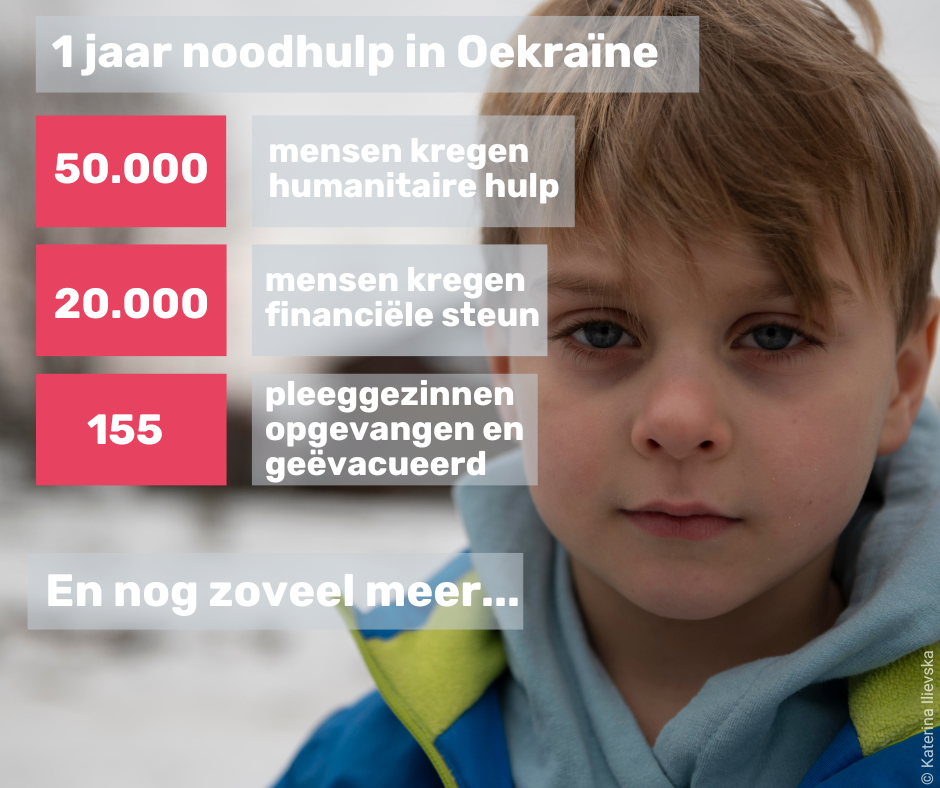 1 jaar noodhulp in Oekraïne

50.000

mensen kregen humanitaire hulp

20.000

mensen kregen financiële steun

155

pleeggezinnen opgevangen en geëvacueerd

En nog zoveel meer...

© Katerina Ilievska