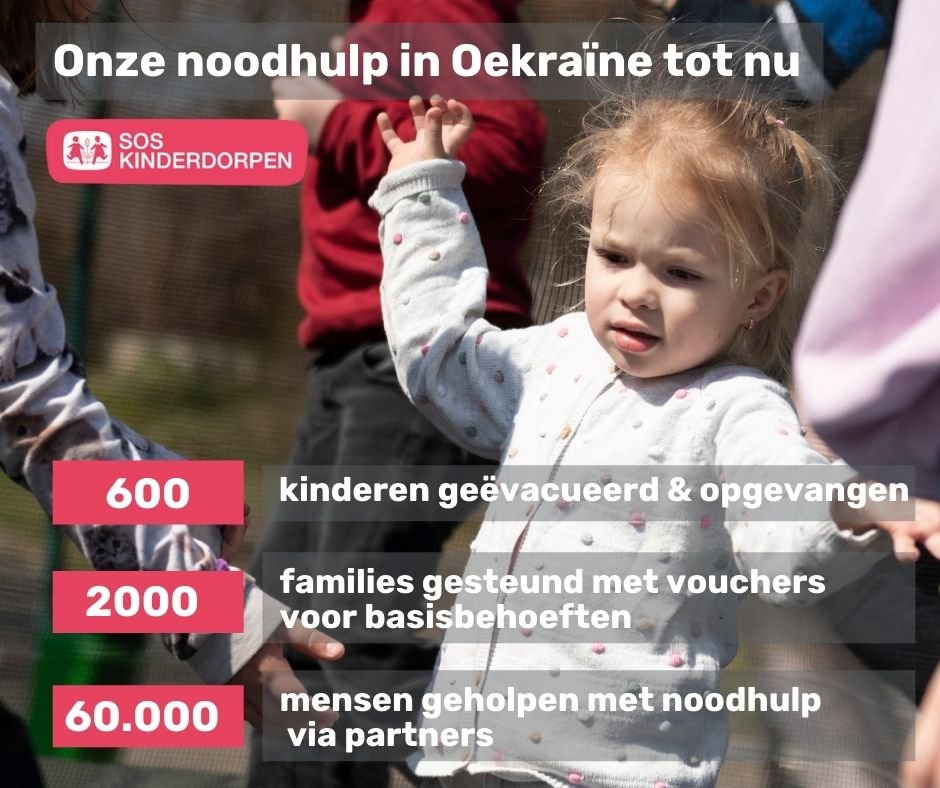 Onze noodhulp in Oekraïne tot nu

SOS KINDERDORPEN

600 kinderen geëvacueerd & opgevangen

2000 families gesteund met vouchers voor basisbehoeften

60.000 mensen geholpen met noodhulp via partners